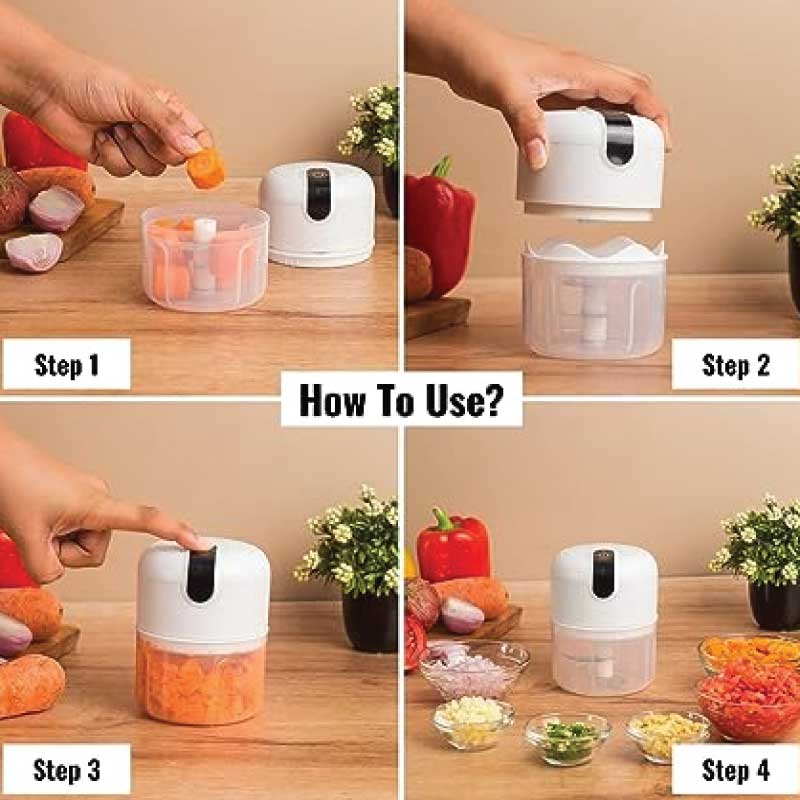 Step 1

Step 2

How To Use?

Step 3

Step 4